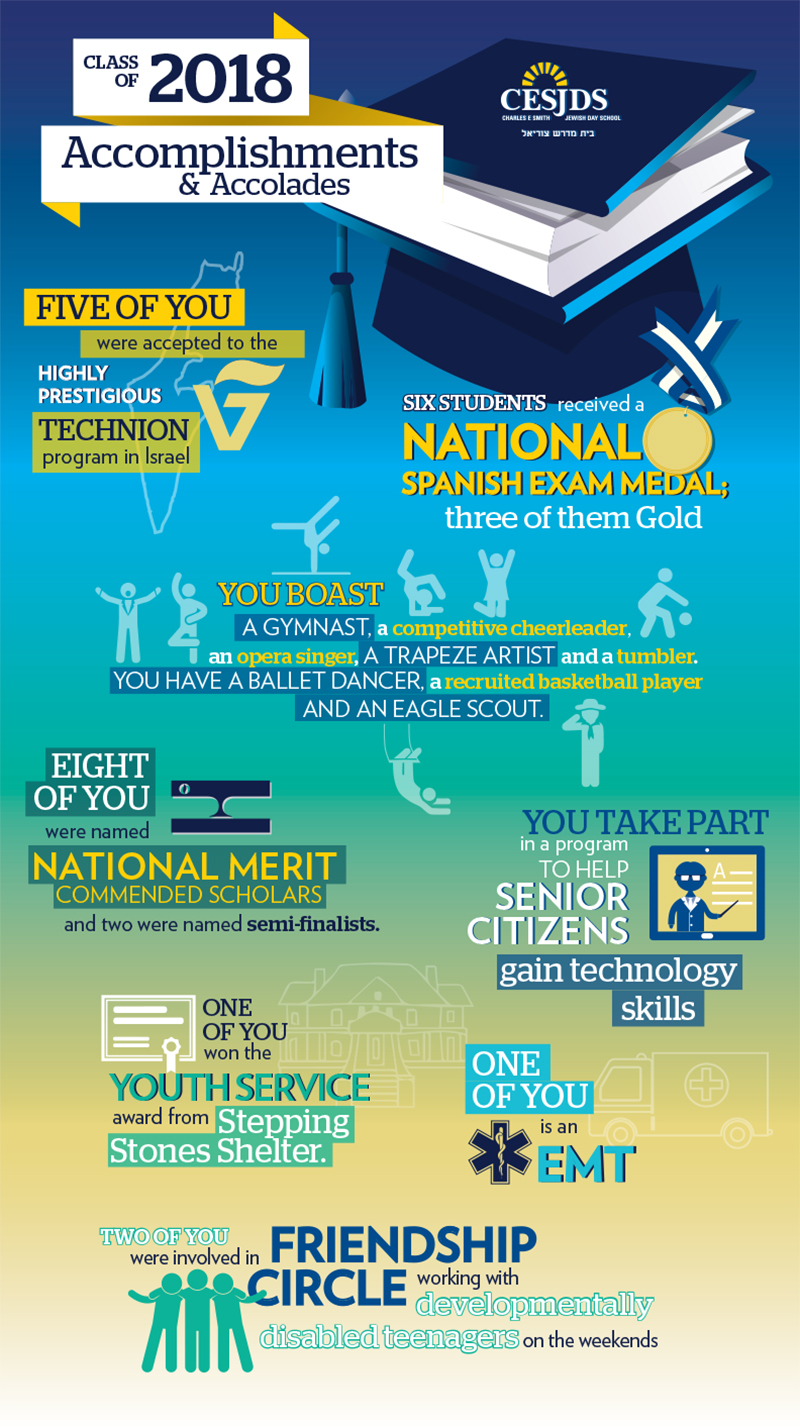 CLASS OF 2018
Accomplishments & Accolades

CESJDS
CHARLES E SMITH JEWISH DAY SCHOOL
בית מדרש צוריאל

FIVE OF YOU were accepted to the HIGHLY PRESTIGIOUS TECHNION program in Israel

SIX STUDENTS received a NATIONAL SPANISH EXAM MEDAL; three of them Gold

YOU BOAST A GYMNAST, a competitive cheerleader, an opera singer, A TRAPEZE ARTIST and a tumbler. YOU HAVE A BALLET DANCER, a recruited basketball player AND AN EAGLE SCOUT.

EIGHT OF YOU were named NATIONAL MERIT COMMENDED SCHOLARS and two were named semi-finalists.

YOU TAKE PART in a program TO HELP SENIOR CITIZENS gain technology skills

A

ONE OF YOU won the YOUTH SERVICE award from Stepping Stones Shelter.

ONE OF YOU is an EMT

TWO OF YOU were involved in FRIENDSHIP CIRCLE working with developmentally disabled teenagers on the weekends